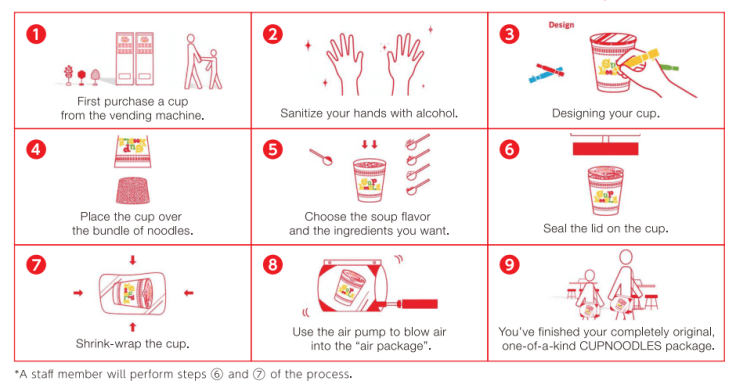 1
First purchase a cup from the vending machine.

2
Sanitize your hands with alcohol.

3
Design
Designing your cup.

4
Place the cup over the bundle of noodles.

5
Choose the soup flavor and the ingredients you want.

6
Seal the lid on the cup.

7
Shrink-wrap the cup.

8
Use the air pump to blow air into the "air package".

9
You've finished your completely original, one-of-a-kind CUPNOODLES package.

*A staff member will perform steps ⑥ and ⑦ of the process.